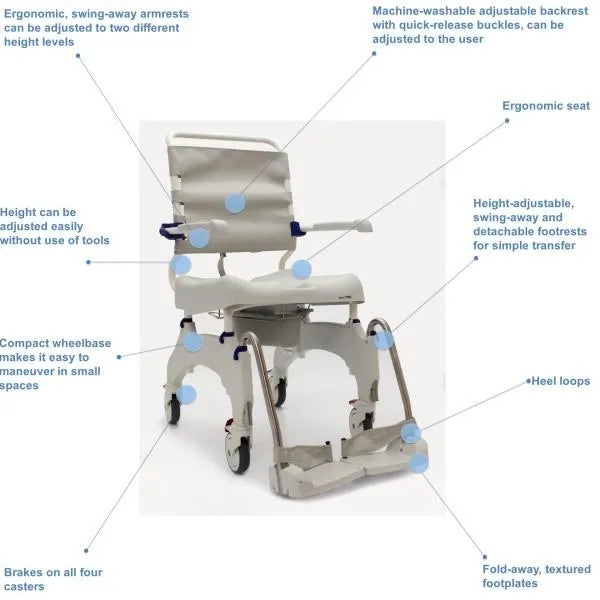 Ergonomic, swing-away armrests can be adjusted to two different height levels

Machine-washable adjustable backrest with quick-release buckles, can be adjusted to the user

Ergonomic seat

Height can be adjusted easily without use of tools

Height-adjustable, swing-away and detachable footrests for simple transfer

Compact wheelbase makes it easy to maneuver in small spaces

Heel loops

Brakes on all four casters

Fold-away, textured footplates