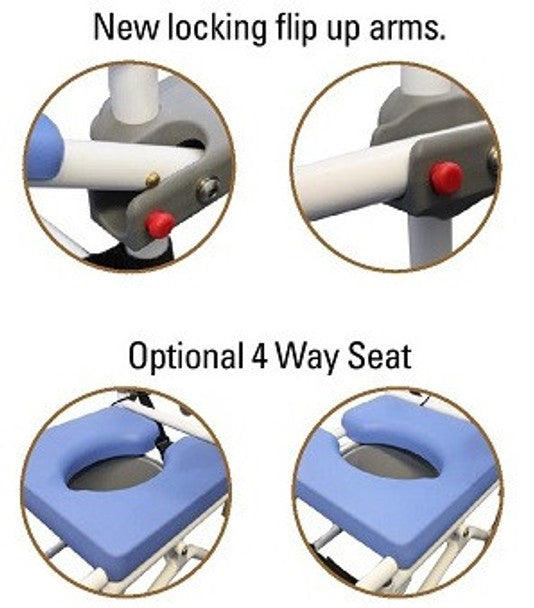 New locking flip up arms.

Optional 4 Way Seat