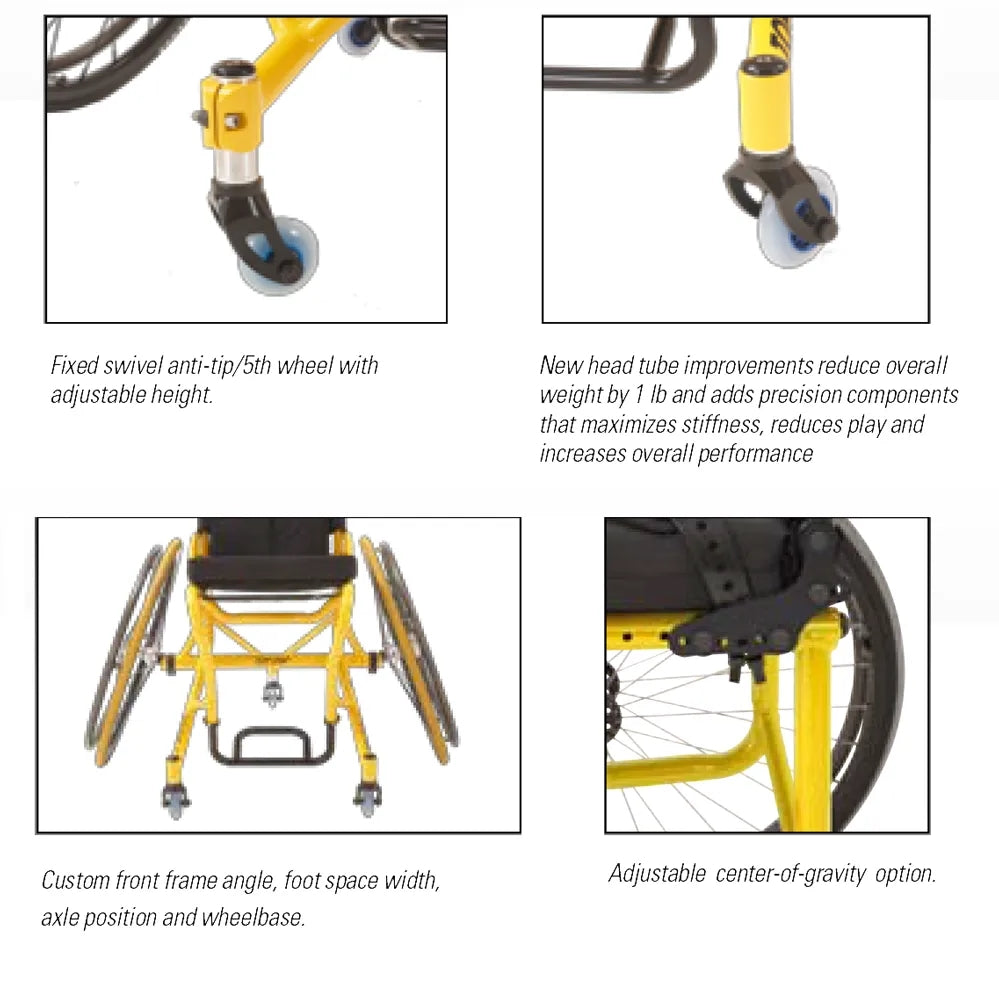 Fixed swivel anti-tip/5th wheel with adjustable height.

New head tube improvements reduce overall weight by 1 lb and adds precision components that maximizes stiffness, reduces play and increases overall performance

Custom front frame angle, foot space width, axle position and wheelbase.

Adjustable center-of-gravity option.